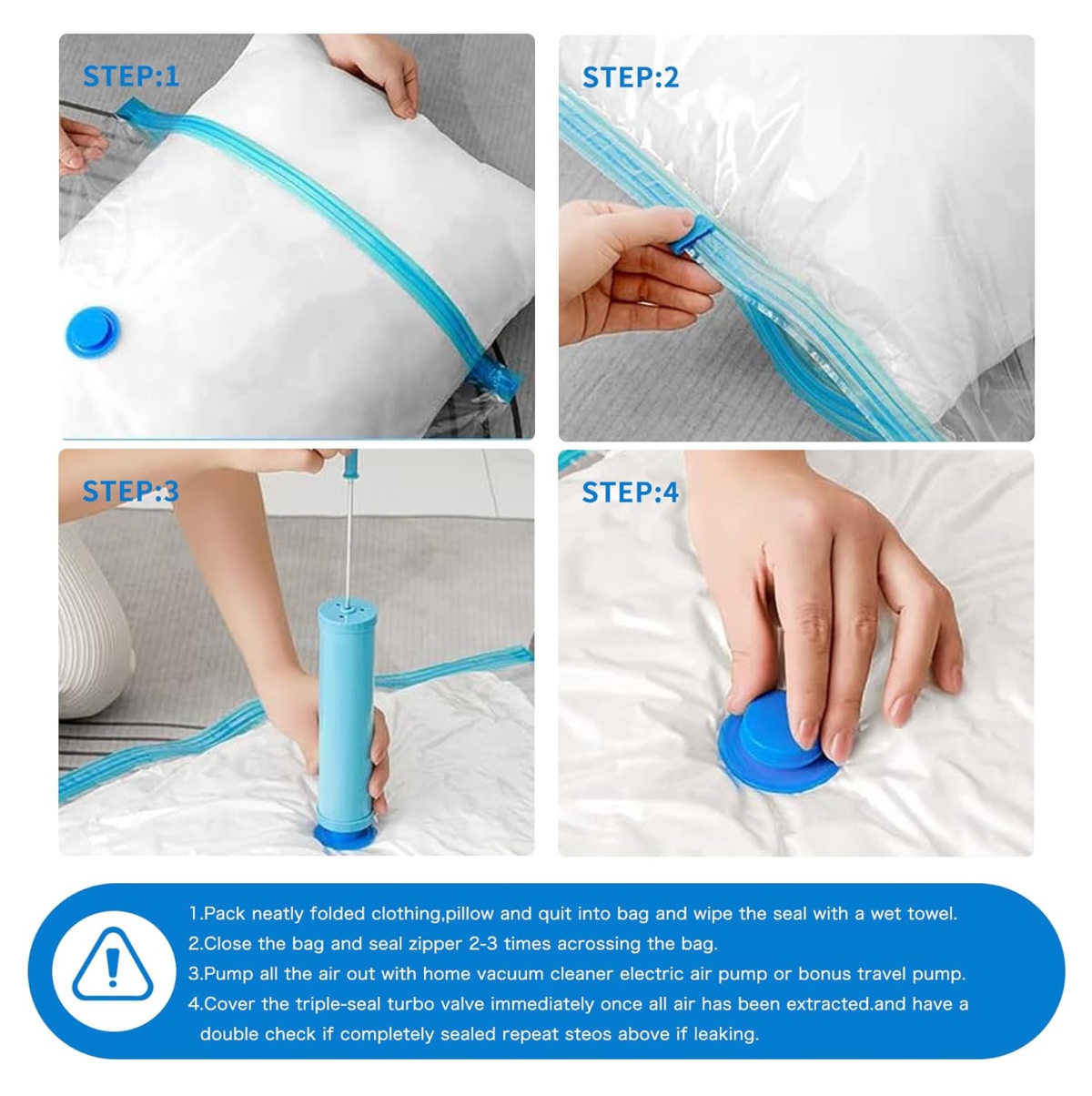 STEP:1

STEP:2

STEP:3

STEP:4

1.Pack neatly folded clothing,pillow and quit into bag and wipe the seal with a wet towel.
2.Close the bag and seal zipper 2-3 times acrossing the bag.
3.Pump all the air out with home vacuum cleaner electric air pump or bonus travel pump.
4.Cover the triple-seal turbo valve immediately once all air has been extracted.and have a double check if completely sealed repeat steos above if leaking.